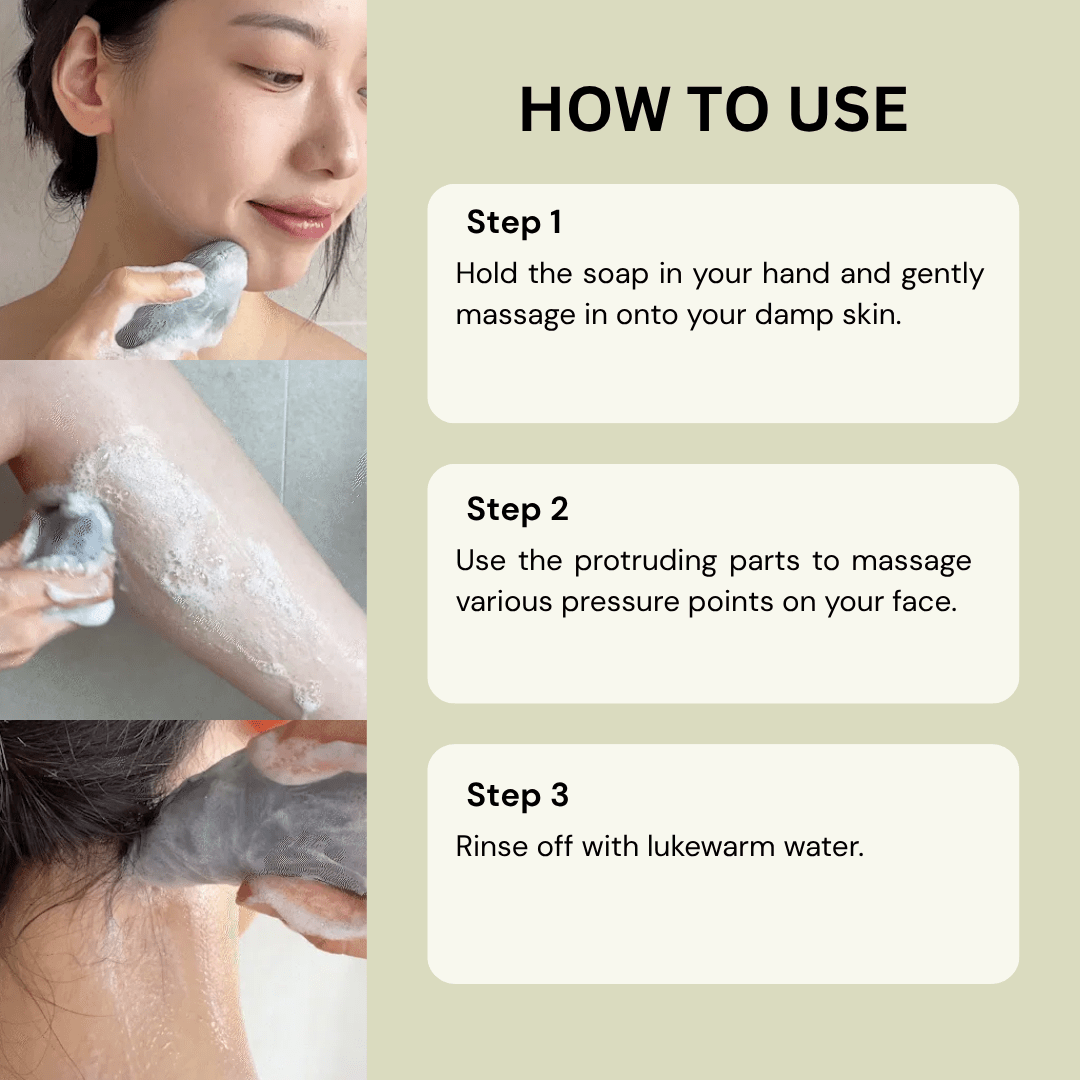 HOW TO USE

Step 1

Hold the soap in your hand and gently massage in onto your damp skin.

Step 2

Use the protruding parts to massage various pressure points on your face.

Step 3

Rinse off with lukewarm water.